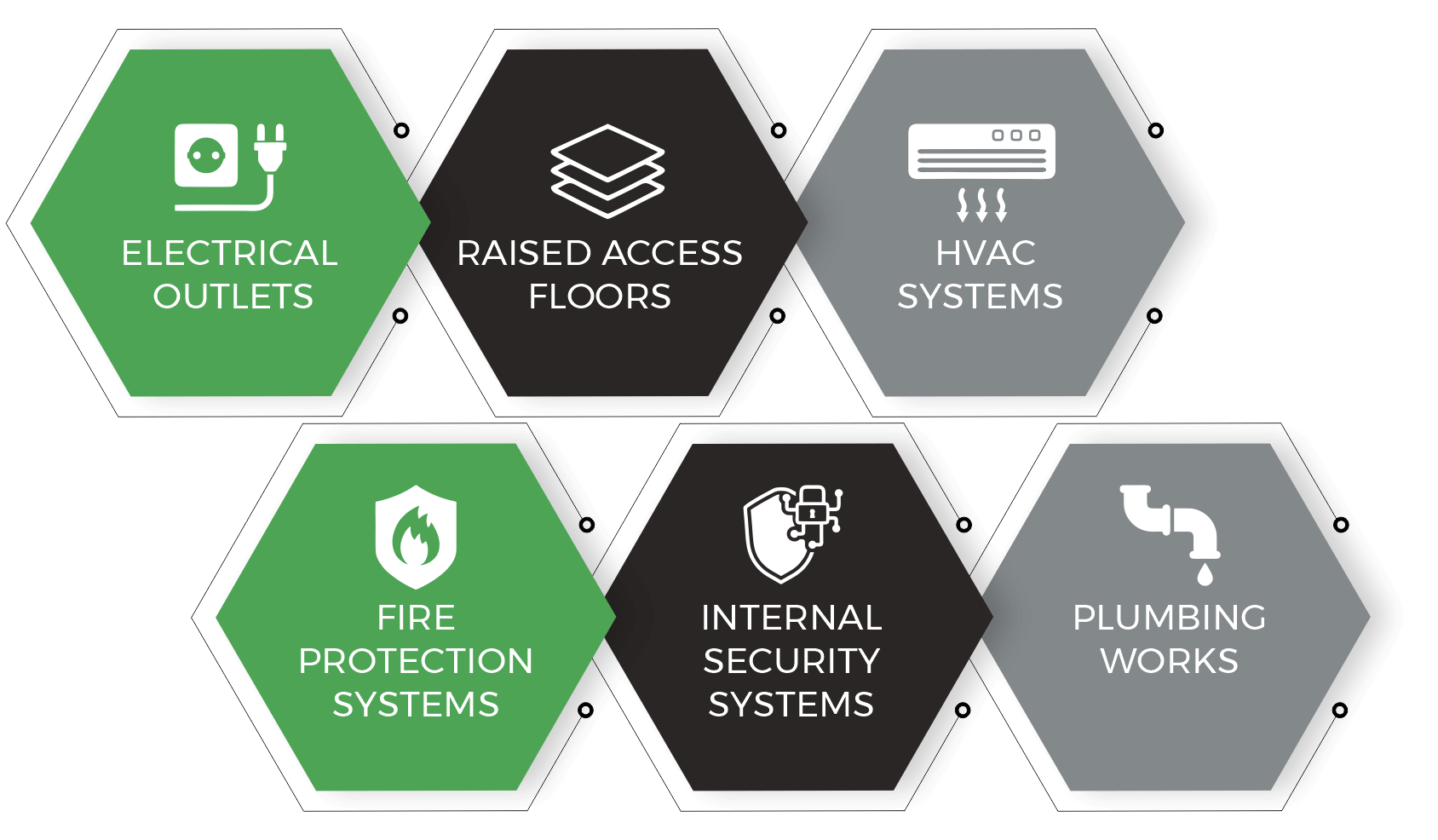 ELECTRICAL OUTLETS

RAISED ACCESS FLOORS

HVAC SYSTEMS

FIRE PROTECTION SYSTEMS

INTERNAL SECURITY SYSTEMS

PLUMBING WORKS